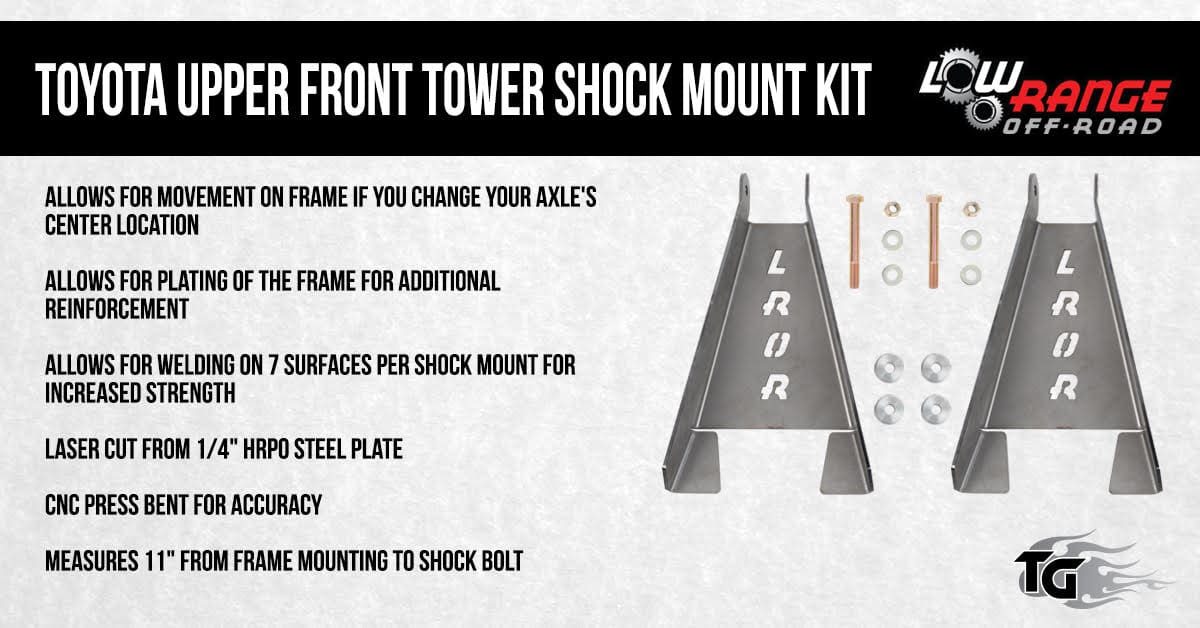 TOYOTA UPPER FRONT TOWER SHOCK MOUNT KIT

LOW RANGE OFF·ROAD

ALLOWS FOR MOVEMENT ON FRAME IF YOU CHANGE YOUR AXLE'S CENTER LOCATION

ALLOWS FOR PLATING OF THE FRAME FOR ADDITIONAL REINFORCEMENT

ALLOWS FOR WELDING ON 7 SURFACES PER SHOCK MOUNT FOR INCREASED STRENGTH

LASER CUT FROM 1/4" HRPO STEEL PLATE

CNC PRESS BENT FOR ACCURACY

MEASURES 11" FROM FRAME MOUNTING TO SHOCK BOLT

L R O R

L R O R

TG